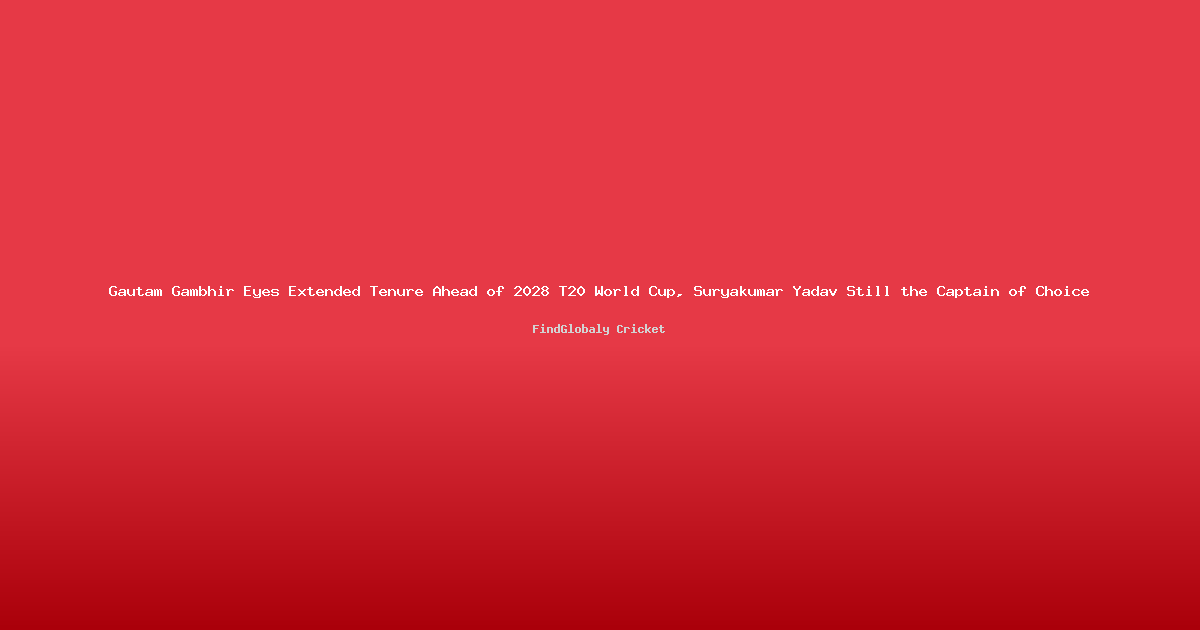 Gautam Gambhir Eyes Extended Tenure Ahead of 2028 T20 World Cup, Suryakumar Yadav Still the Captain of Choice

FindGlobaly Cricket