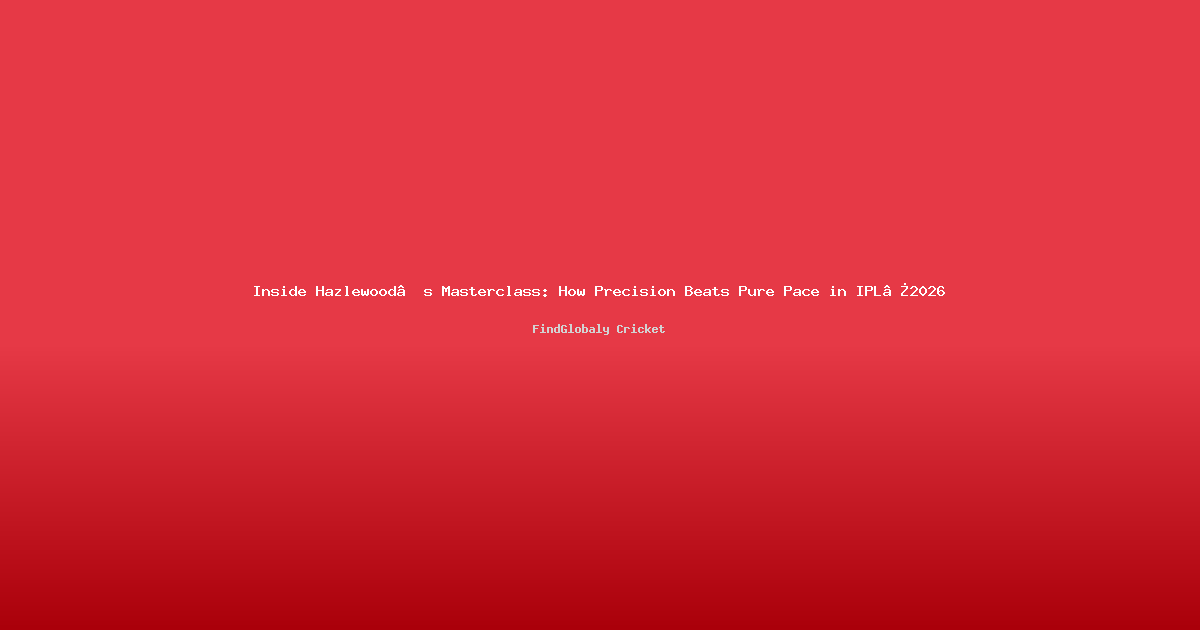 Inside Hazlewoodâ s Masterclass: How Precision Beats Pure Pace in IPLâ Ż2026

FindGlobaly Cricket