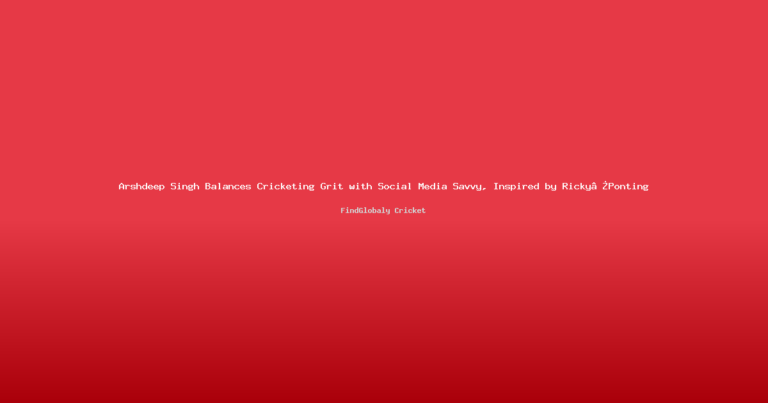 Arshdeep Singh Balances Cricketing Grit with Social Media Savvy, Inspired by Rickyâ ŻPonting

FindGlobaly Cricket