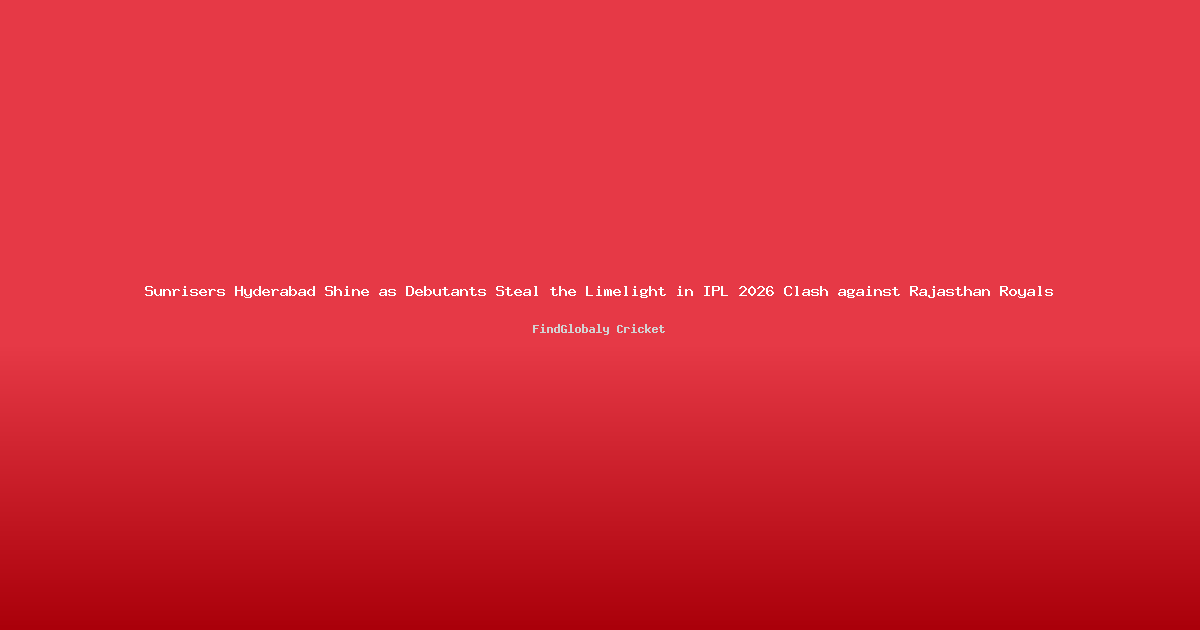 Sunrisers Hyderabad Shine as Debutants Steal the Limelight in IPL 2026 Clash against Rajasthan Royals

FindGlobaly Cricket