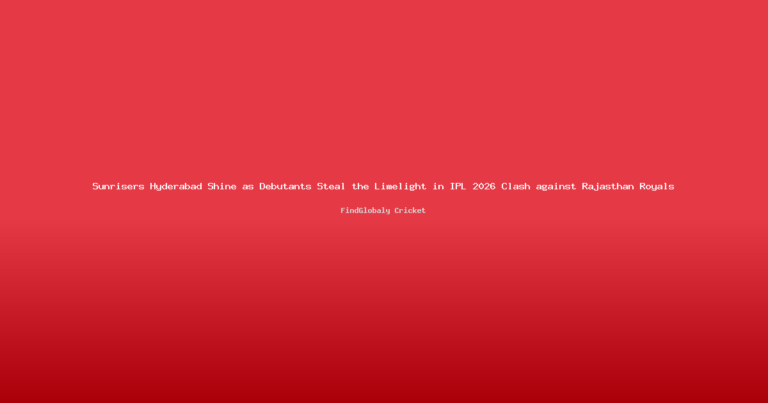 Sunrisers Hyderabad Shine as Debutants Steal the Limelight in IPL 2026 Clash against Rajasthan Royals

FindGlobaly Cricket