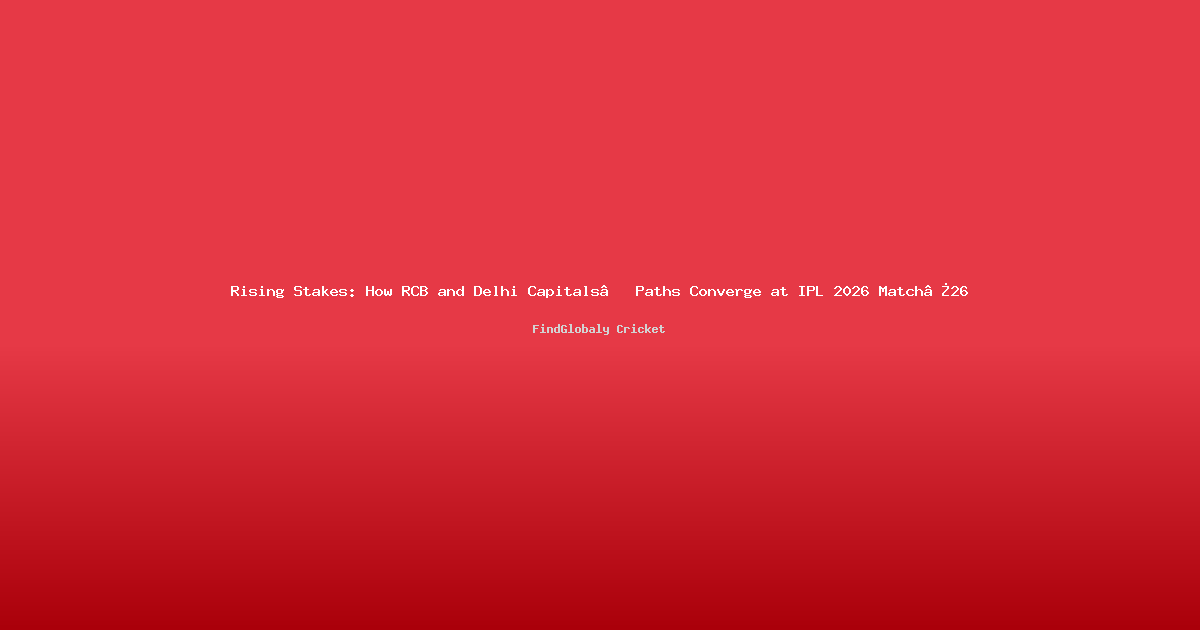 Rising Stakes: How RCB and Delhi Capitalsâ  Paths Converge at IPL 2026 Matchâ Ż26

FindGlobaly Cricket