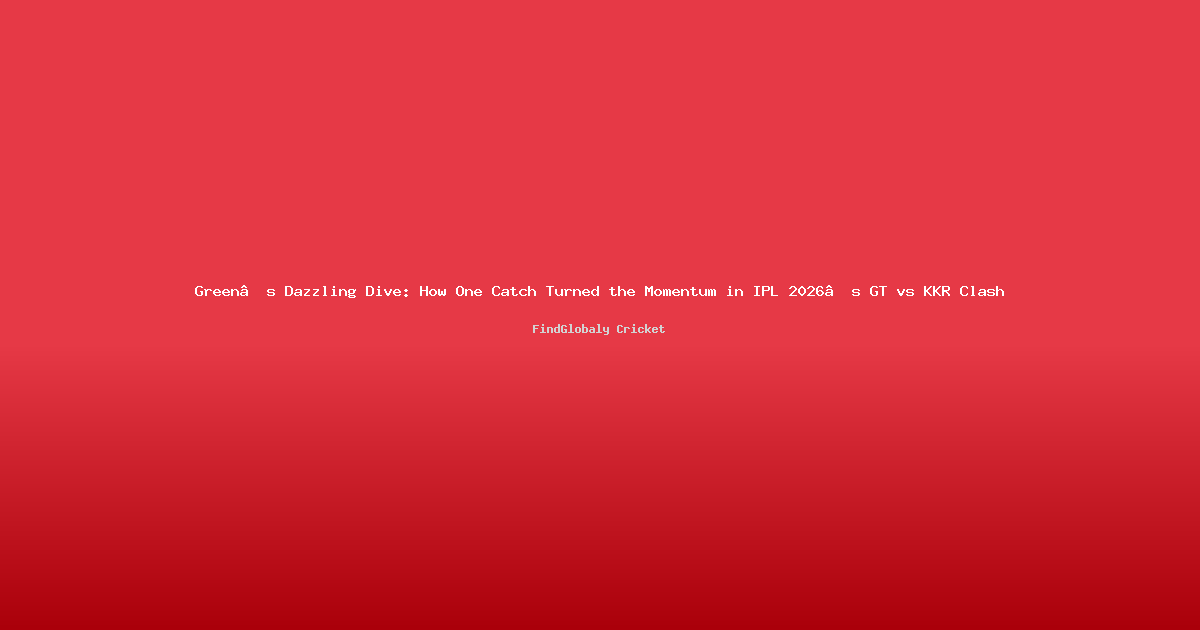 Greenâ s Dazzling Dive: How One Catch Turned the Momentum in IPL 2026â s GT vs KKR Clash

FindGlobaly Cricket